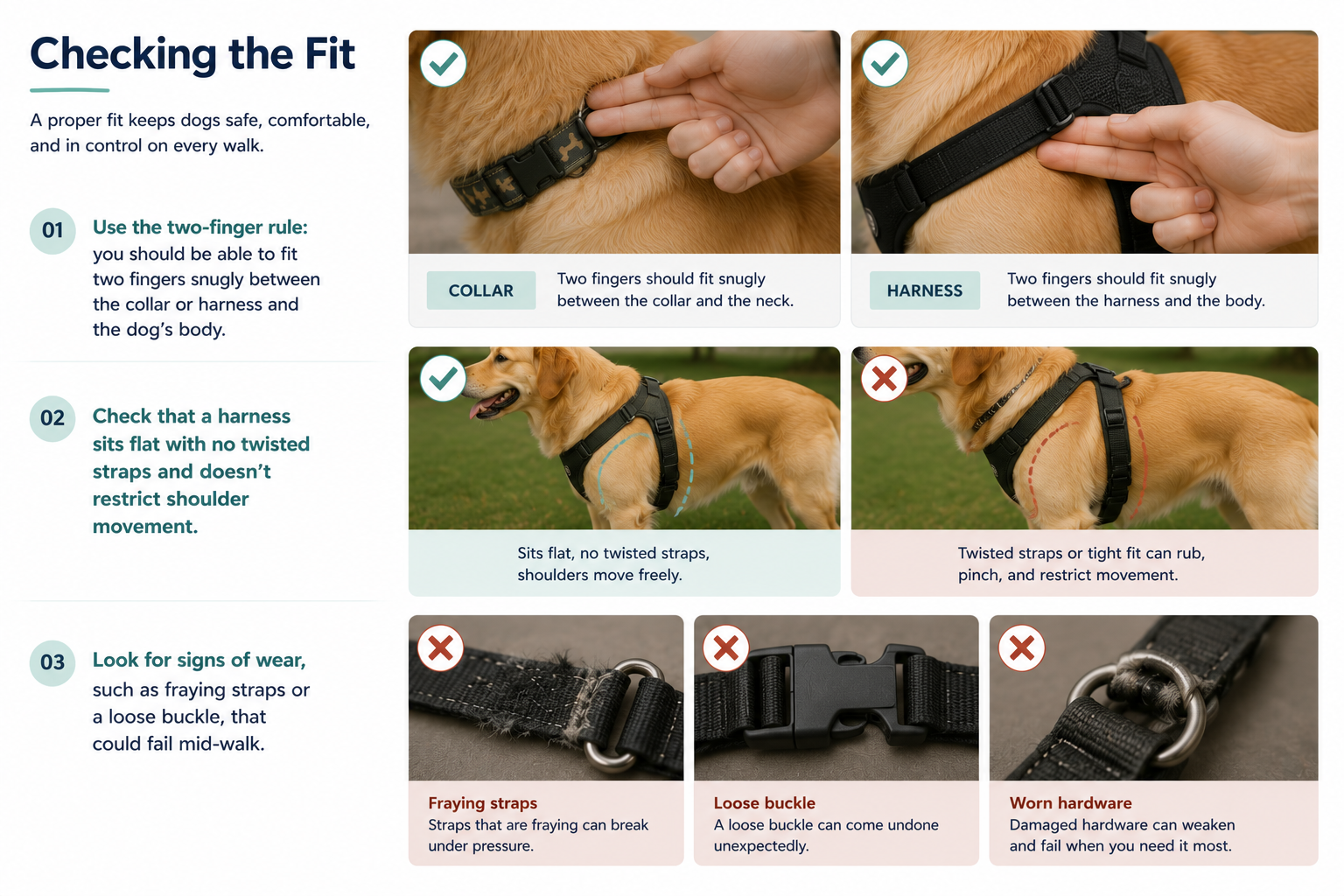 Checking the Fit

A proper fit keeps dogs safe, comfortable, and in control on every walk.

01 Use the two-finger rule: you should be able to fit two fingers snugly between the collar or harness and the dog's body.

02 Check that a harness sits flat with no twisted straps and doesn't restrict shoulder movement.

03 Look for signs of wear, such as fraying straps or a loose buckle, that could fail mid-walk.

COLLAR Two fingers should fit snugly between the collar and the neck.

HARNESS Two fingers should fit snugly between the harness and the body.

Sits flat, no twisted straps, shoulders move freely.

Twisted straps or tight fit can rub, pinch, and restrict movement.

Fraying straps
Straps that are fraying can break under pressure.

Loose buckle
A loose buckle can come undone unexpectedly.

Worn hardware
Damaged hardware can weaken and fail when you need it most.